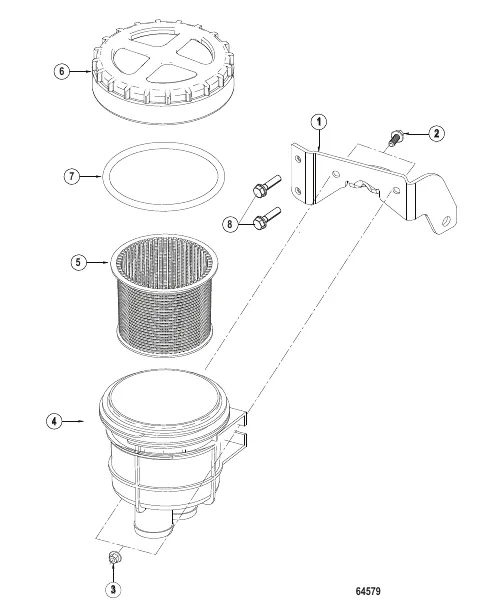 6
1
2
7
8
5
4
3
64579