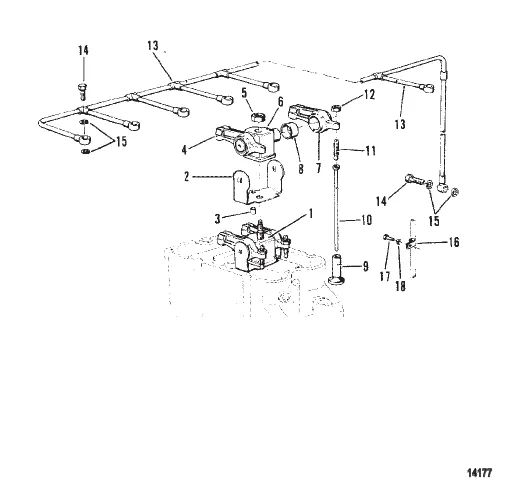 14
13
5
6
12
13
15
4
8
7
11
2
14
15
3
1
10
16
9
17
18
14177