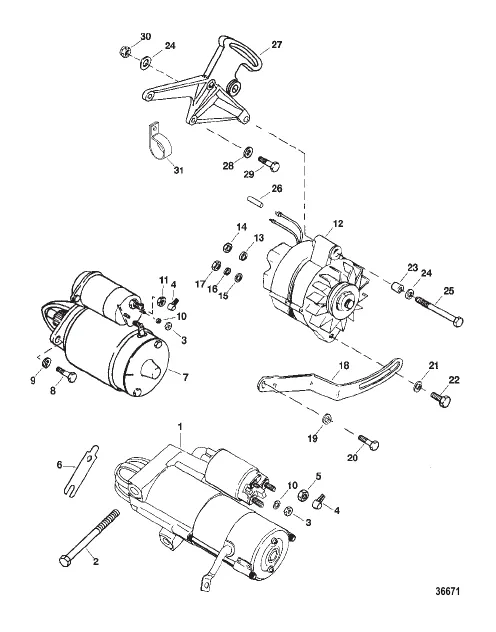 30
24
27
31
28
29
26
14
13
12
17
16
15
11
4
10
3
23
24
25
7
9
8
18
21
22
19
20
1
6
10
5
4
3
2
36671