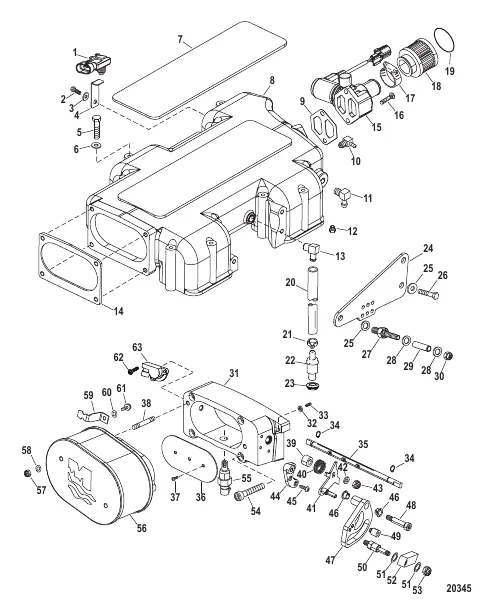 1
2
3
4
5
6
7
8
9
10
11
12
13
14
15
16
17
18
19
20
21
22
23
24
25
26
25
27
28
29
28
30
31
32
33
34
35
34
36
37
38
39
40
41
42
43
44
45
46
46
47
48
49
50
51
52
51
53
54
55
56
57
58
59
60
61
62
63
20345