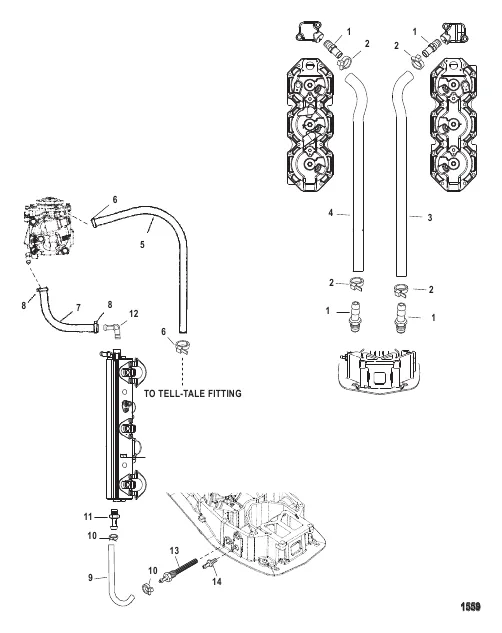 1
2
1
2
6
5
4
3
8
7
8
12
2
2
1
1
6
TO TELL-TALE FITTING
11
10
13
10
9
14
1559