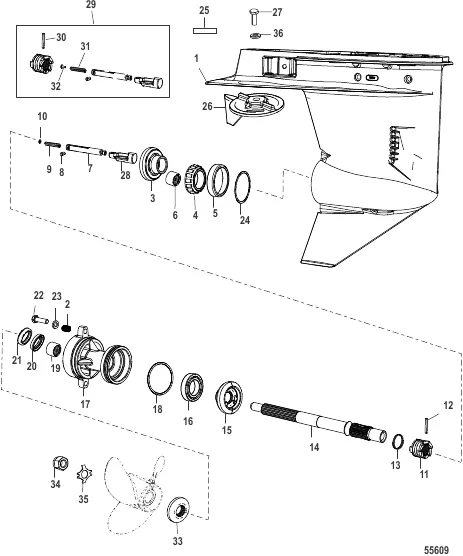 29
25
27
36
30
31
32
1
26
10
9
8
7
28
3
6
4
5
24
22
23
2
21
20
19
17
18
16
15
14
12
13
11
34
35
33
55609