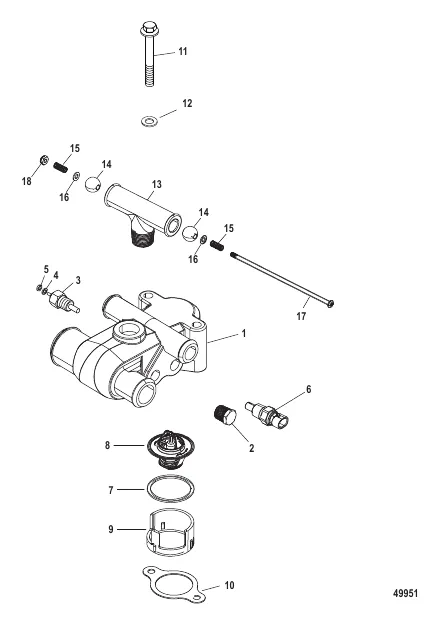 11

12

15

14

13

18

16

14

15

16

5

4

3

17

1

6

2

8

7

9

10

49951