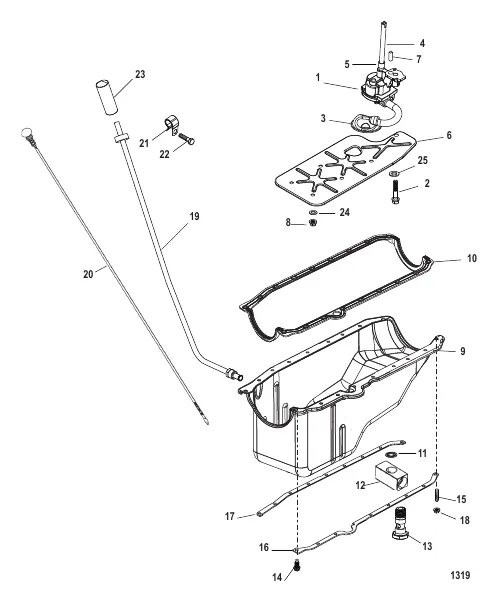 4
5
7
1
23
3
6
21
22
25
2
24
8
19
20
10
9
11
12
15
17
18
16
13
14
1319