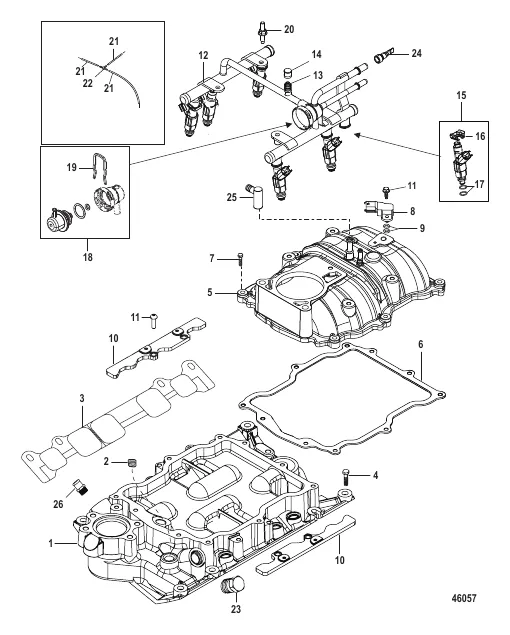 21
21
22
21
20
12
14
13
24
15
16
17
19
18
25
11
8
9
7
5
11
10
6
3
2
4
26
1
10
23
46057