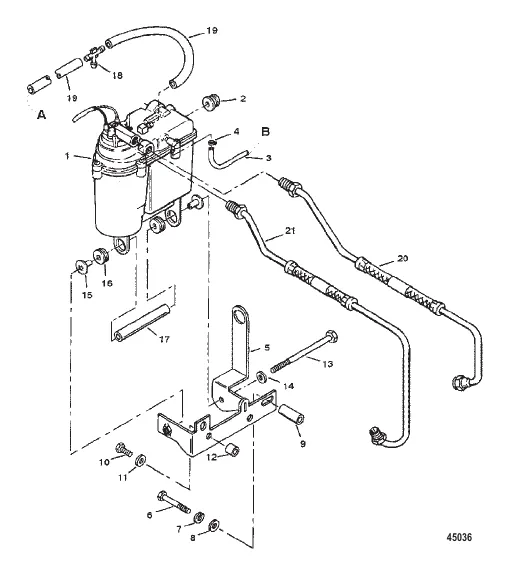 19
18
19
A
2
4
B
3
1
21
20
15
16
17
5
13
14
9
12
10
11
6
7
8
45036