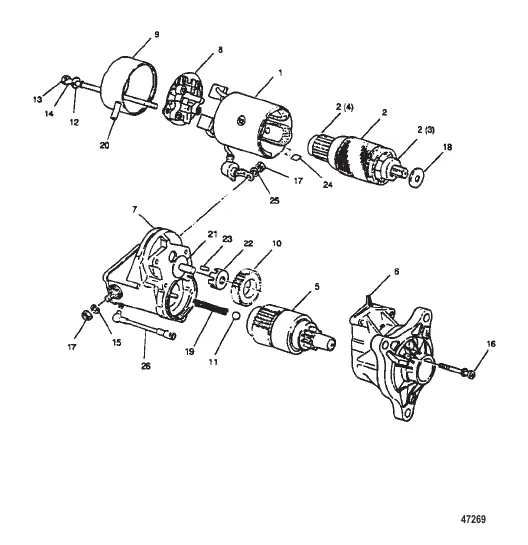 9
8
1
13
14
12
20
2 (4)
2
2 (3)
18
17
24
25
7
21
23
22
10
6
5
17
15
26
19
11
16
47269