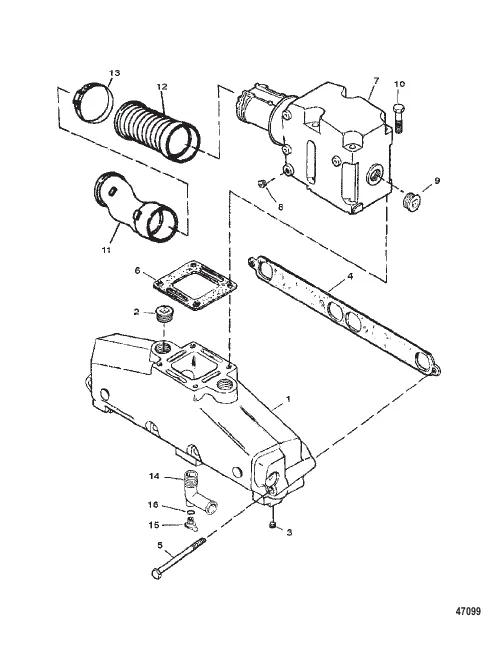 13
12
7
10
8
9
11
6
4
2
1
14
16
15
3
5
47099