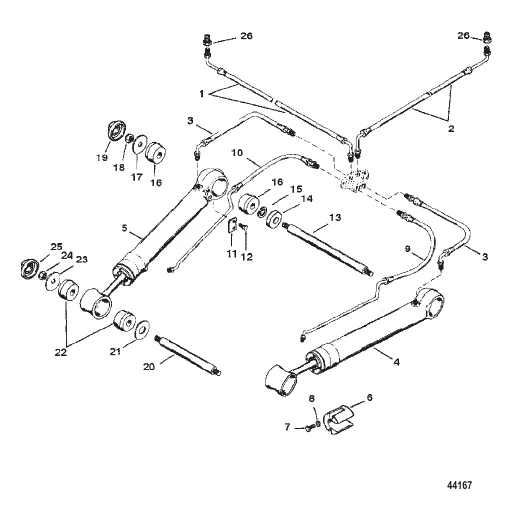 26
26
1
2
3
10
19
18
17
16
16
15
14
13
5
11
12
9
3
25
24
23
22
21
20
4
8
6
7
44167