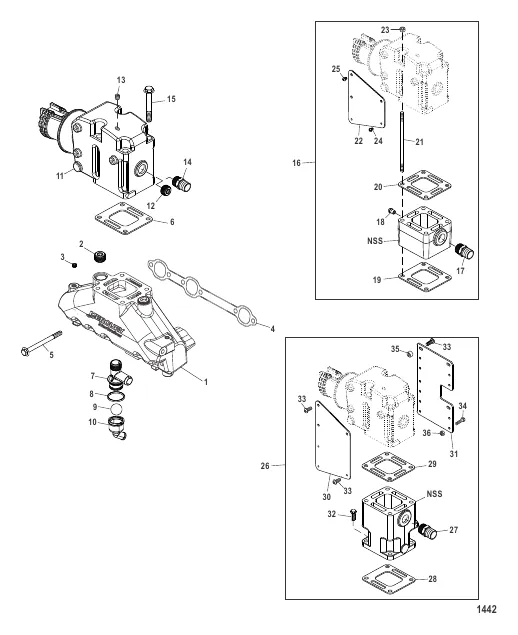 13
15
11
14
12
6
2
3
4
5
1
7
8
9
10
23
25
22
24
21
16
20
18
NSS
17
19
35
33
33
34
36
31
26
29
30
33
NSS
32
27
28
1442