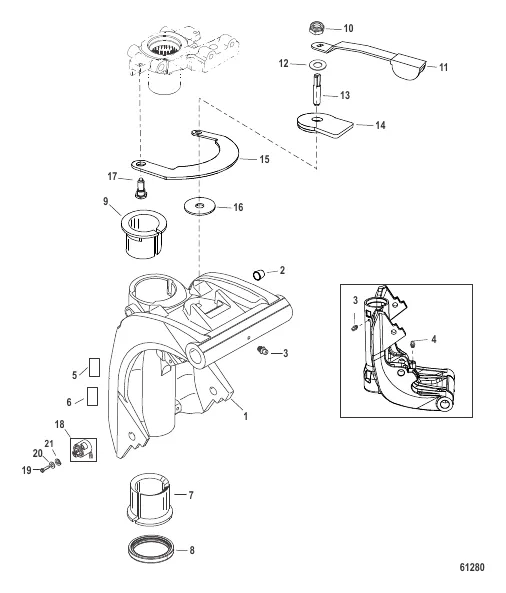 10
11
12
13
14
15
17
9
16
2
3
3
4
5
6
1
18
21
20
19
7
8
61280