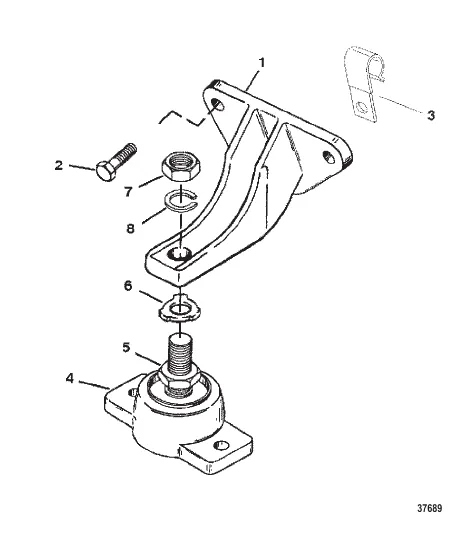 1
3
2
7
8
6
5
4
37689