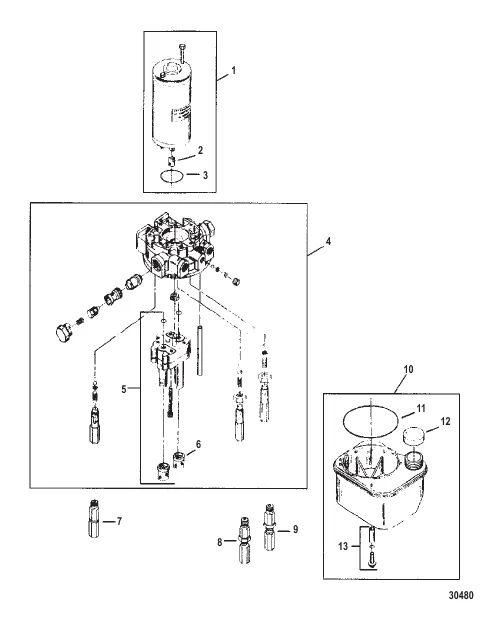 1
2
3
4
5
6
10
11
12
7
8
9
13
30480