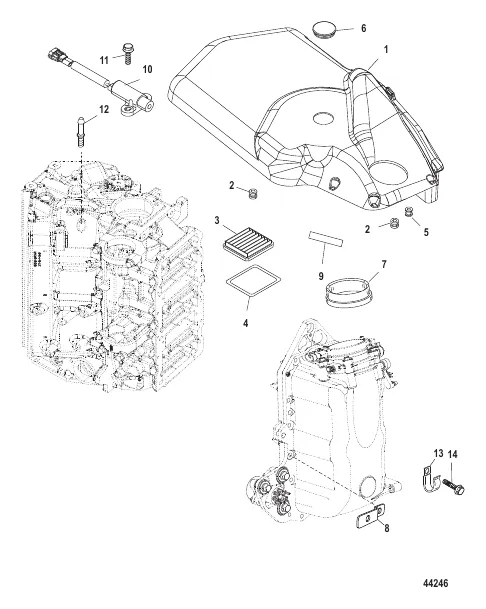 6
1
11
10
12
2
3
2
5
9
7
4
13
14
8
44246