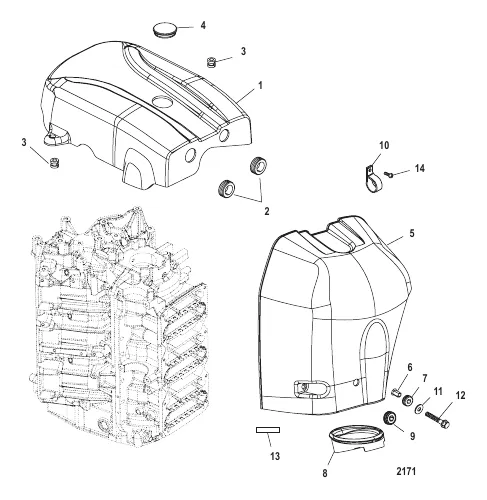 4
3
1
3
10
14
2
5
6
7
11
12
9
13
8
2171