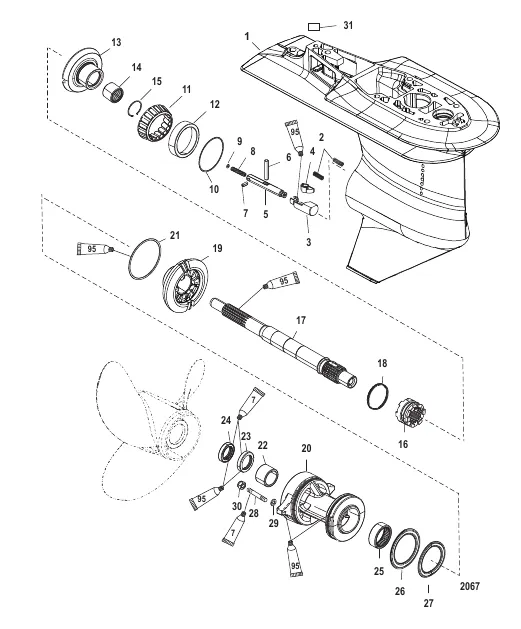 31
1
13
14
15
11
12
95
2
9
8
6
4
10
7
5
3
21
95
19
95
17
18
16
7
24
23
22
20
95
30
28
29
7
95
25
26
27
2067