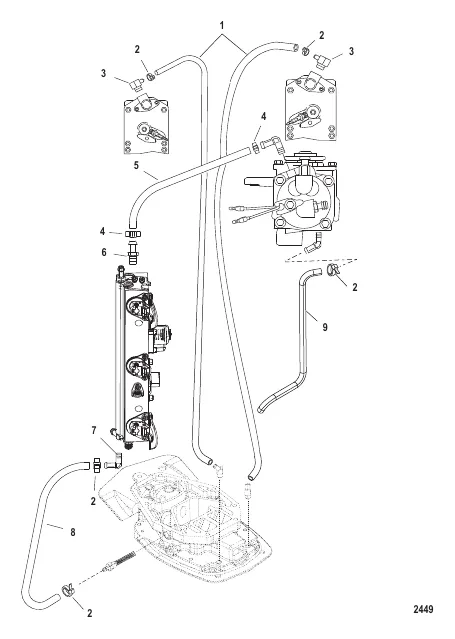 1
2
2
3
3
4
5
4
6
2
9
7
2
8
2
2449