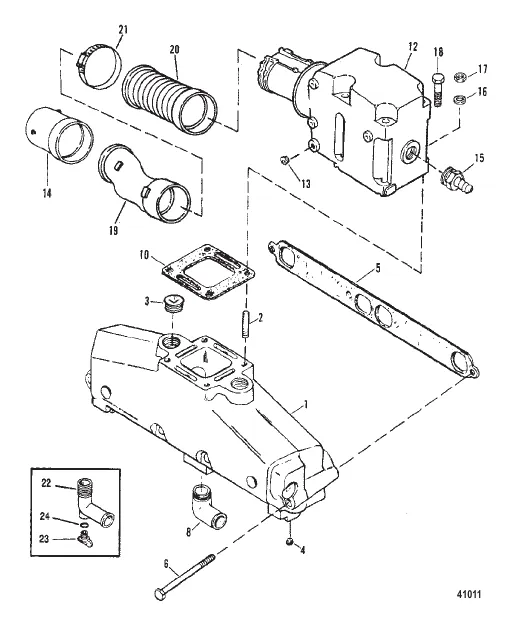 21
20
12
18
17
16
15
13
14
19
10
5
3
2
1
22
24
23
8
4
6
41011