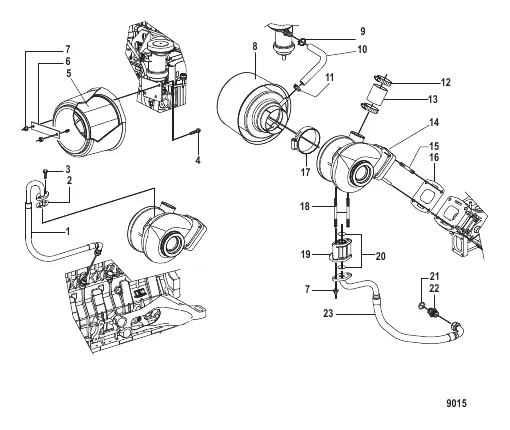 7
6
5
4
3
2
1
8
9
10
11
12
13
14
15
16
17
18
19
20
7
21
22
23
9015