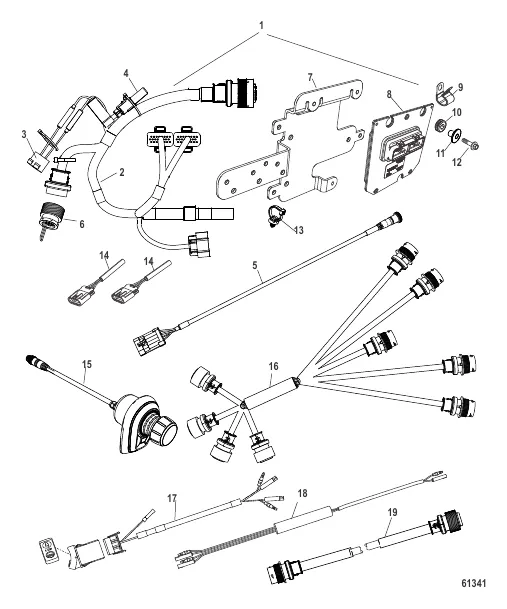 1
4
7
9
8
10
3
11
12
2
6
13
14
14
5
15
16
17
18
19
61341