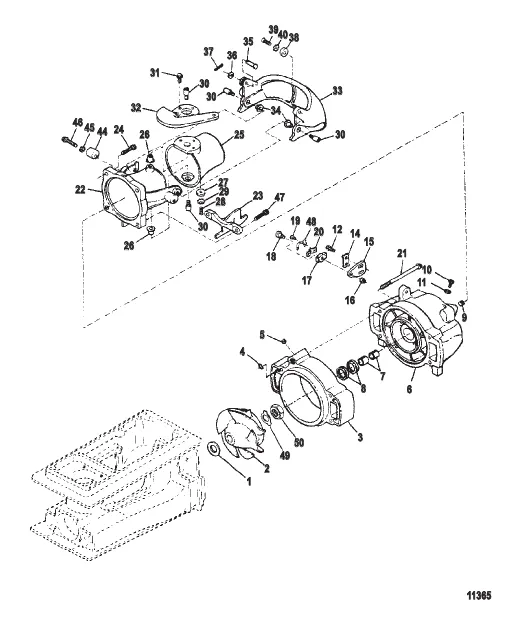 39 40 38
37
35
36
31
30
30
33
32
34
30
46 45 44
24
26
25
22
27
29
28
23
47
30
26
19 48
20
12
14
15
18
17
16
21
10
11
9
5
4
8
7
6
3
50
49
2
1
11365