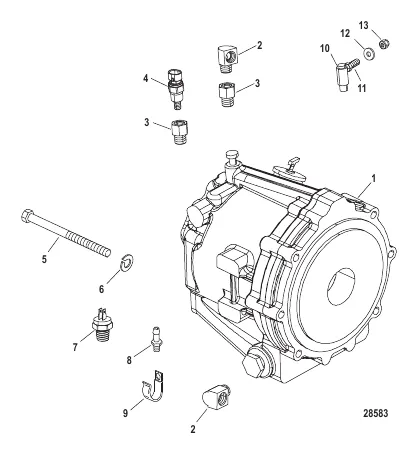 13
12
10
11
2
4
3
3
1
5
6
7
8
9
2
28583