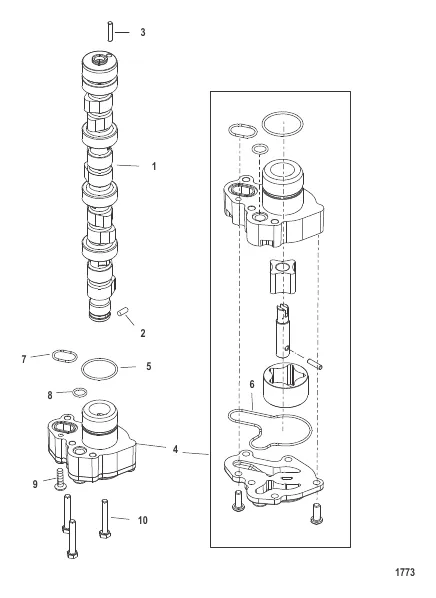 3

1

2

7

5

8

6

4

9

10

1773