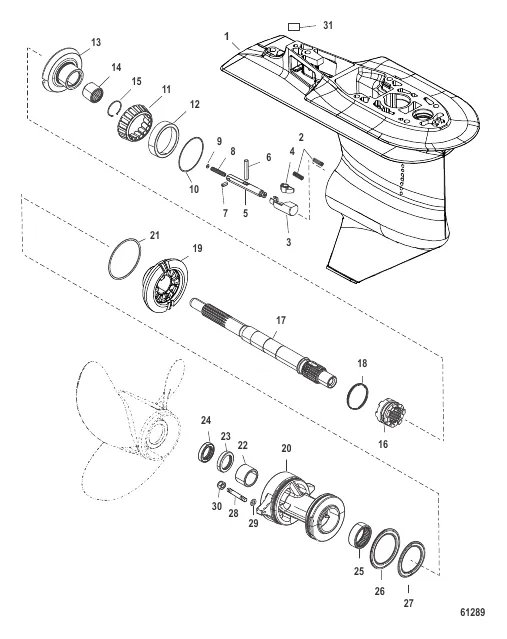 31
1
13
14
15
11
12
2
9
8
6
4
10
7
5
3
21
19
17
18
16
24
23
22
20
30
28
29
25
26
27
61289