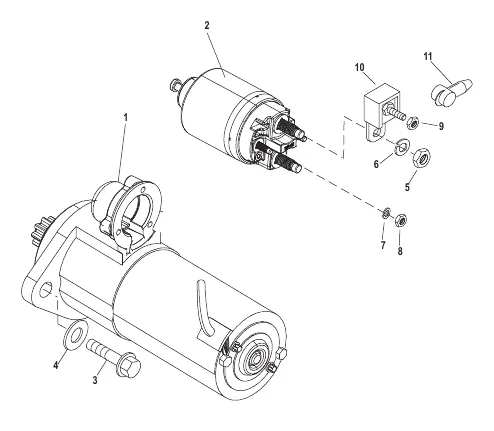 2
10
11
1
9
6
5
7
8
4
3