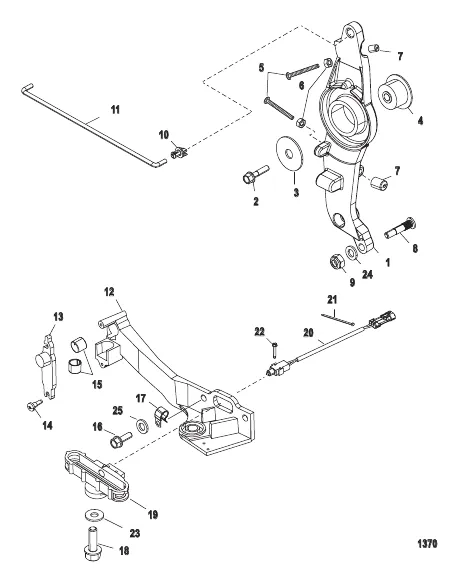 7
5
6
11
4
10
7
2
3
8
1
9
24
12
21
13
22
20
15
17
25
14
16
19
23
18
1370