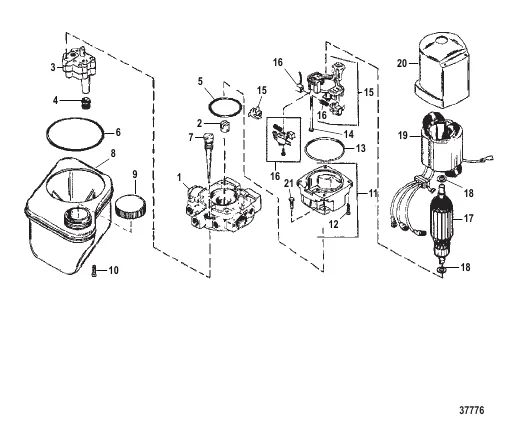 3
4
6
8
9
10
5
2
7
1
15
16
16
15
14
13
16
21
11
12
20
19
18
17
18
37776