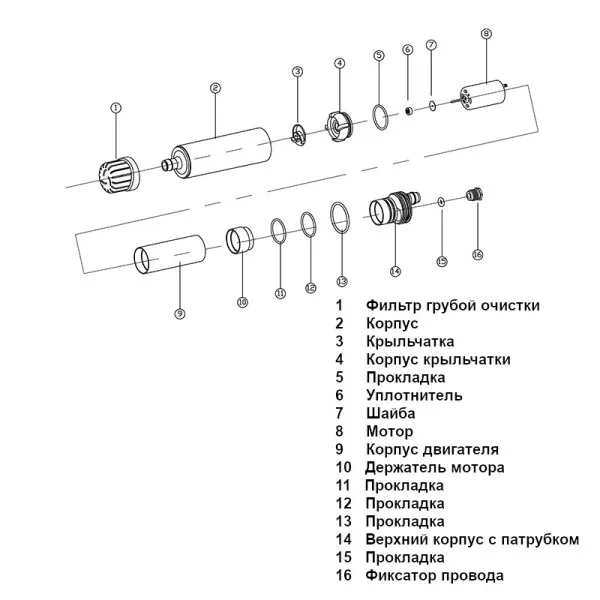 1
2
3
4
5
6
7
8
9
10
11
12
13
14
15
16

1 Фильтр грубой очистки
2 Корпус
3 Крыльчатка
4 Корпус крыльчатки
5 Прокладка
6 Уплотнитель
7 Шайба
8 Мотор
9 Корпус двигателя
10 Держатель мотора
11 Прокладка
12 Прокладка
13 Прокладка
14 Верхний корпус с патрубком
15 Прокладка
16 Фиксатор провода