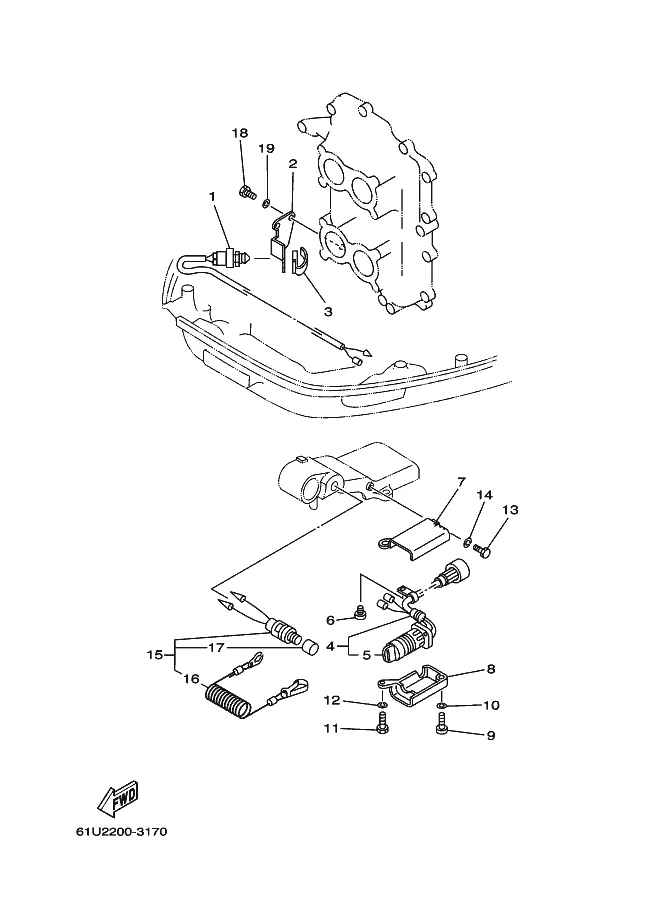 18
19
2
1
3
7
14
13
6
4
5
15
17
16
8
12
10
11
9
FWD
61U2200-3170