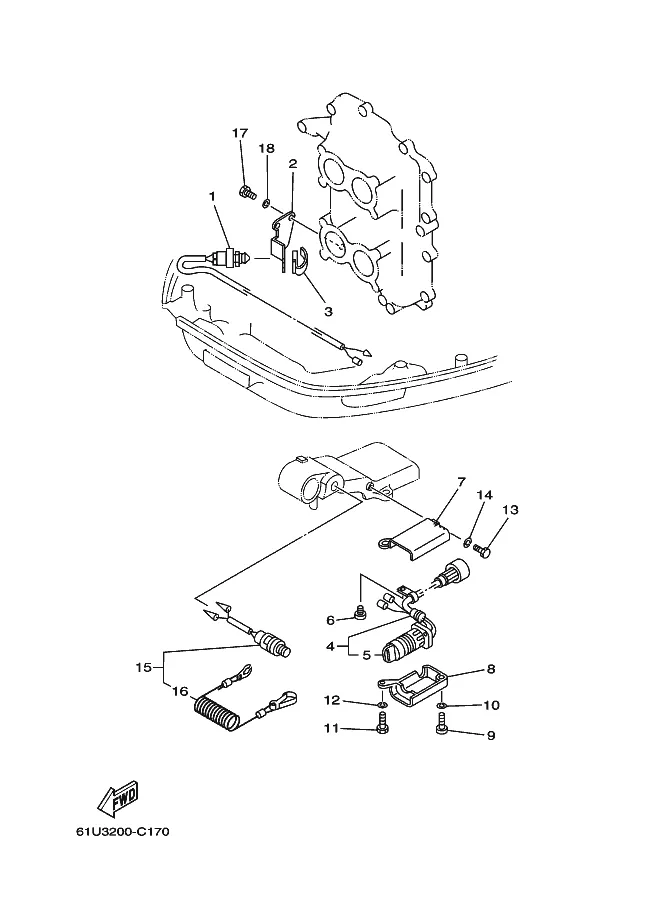 17
18
2
1
3
7
14
13
6
4
5
15
16
8
12
10
11
9
FWD
61U3200-C170