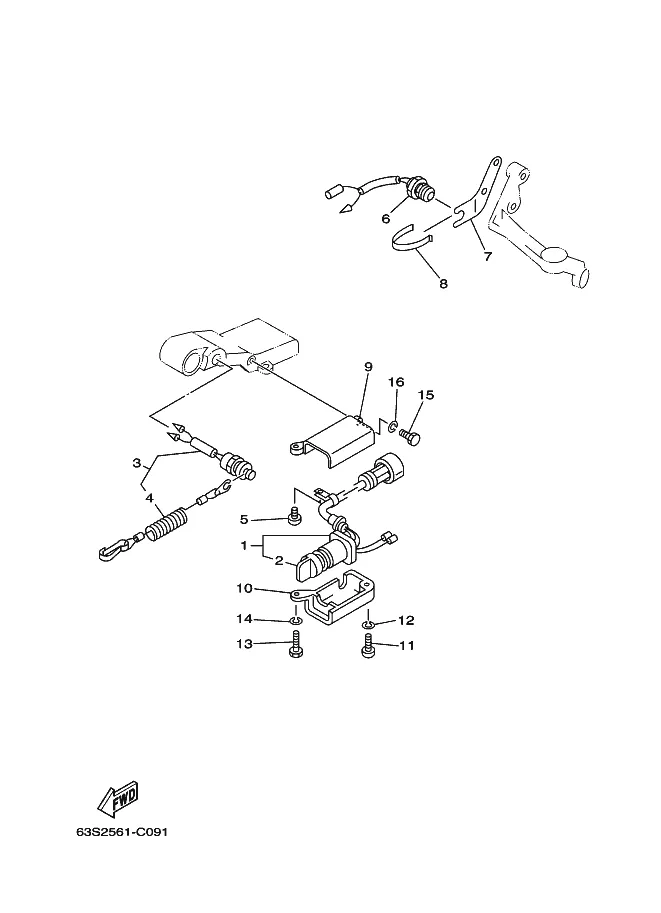 6
7
8
9
16
15
3
4
5
1
2
10
14
12
13
11
FWD
63S2561-C091