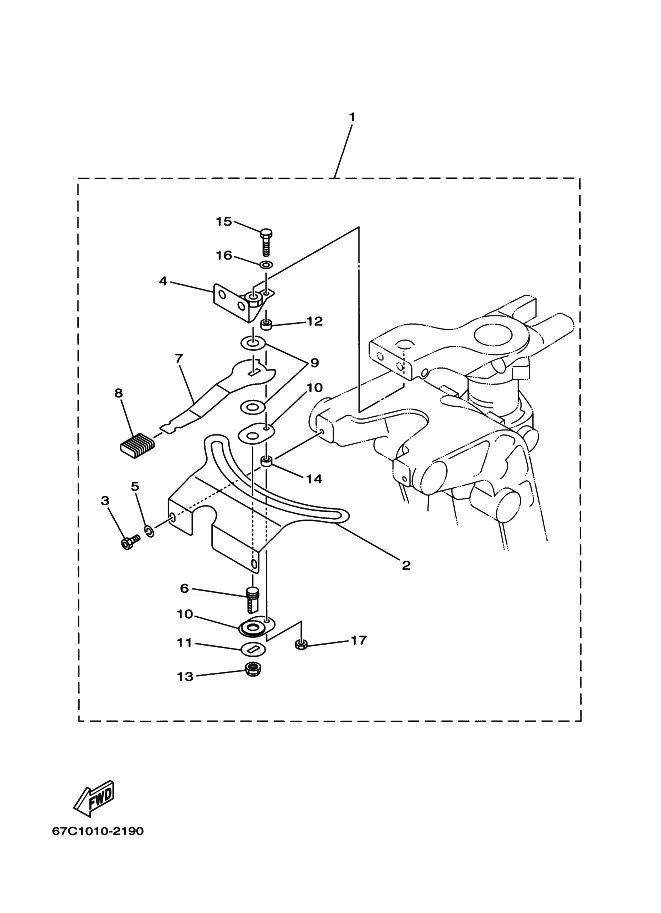 1
15
16
4
12
7
9
8
10
14
3
5
2
6
10
11
17
13
FWD
67C1010-2190