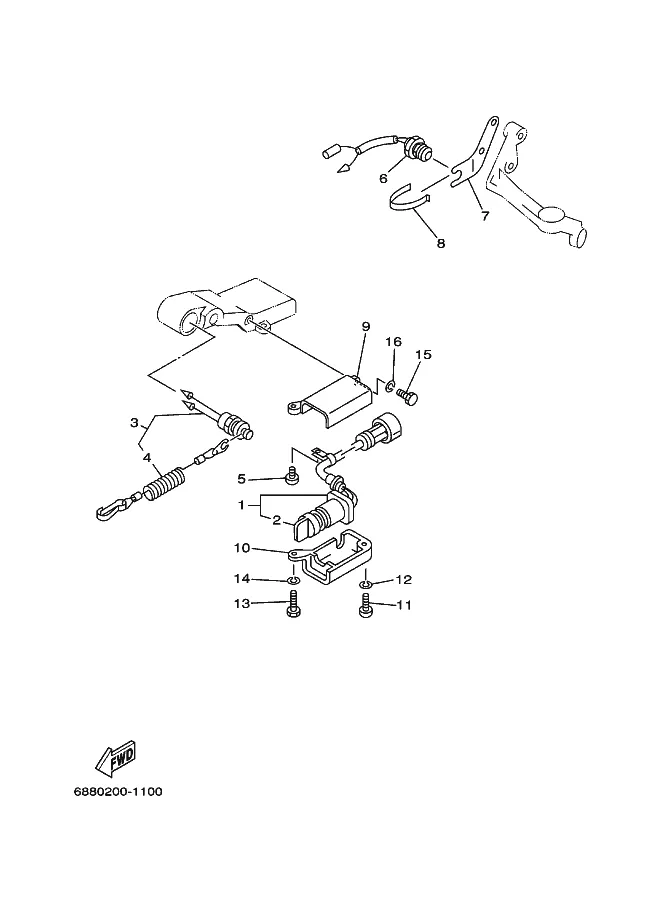 6
7
8
9
16
15
3
4
5
1
2
10
14
12
13
11
FWD
6880200-1100