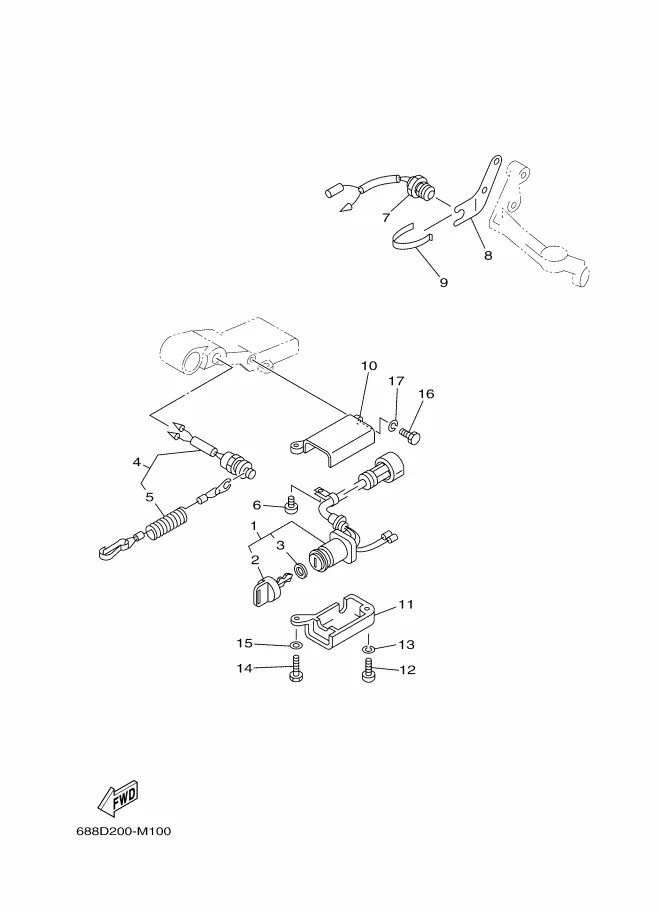 7
8
9
10
17
16
4
5
6
1
3
2
11
15
13
14
12
FWD
688D200-M100