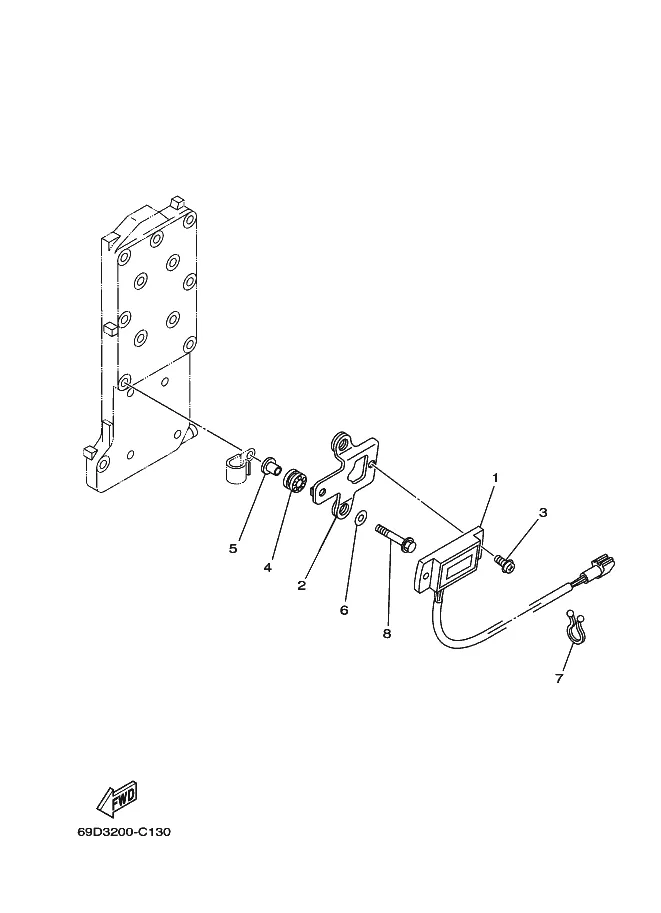 1
3
5
4
2
6
8
7
FWD
69D3200-C130