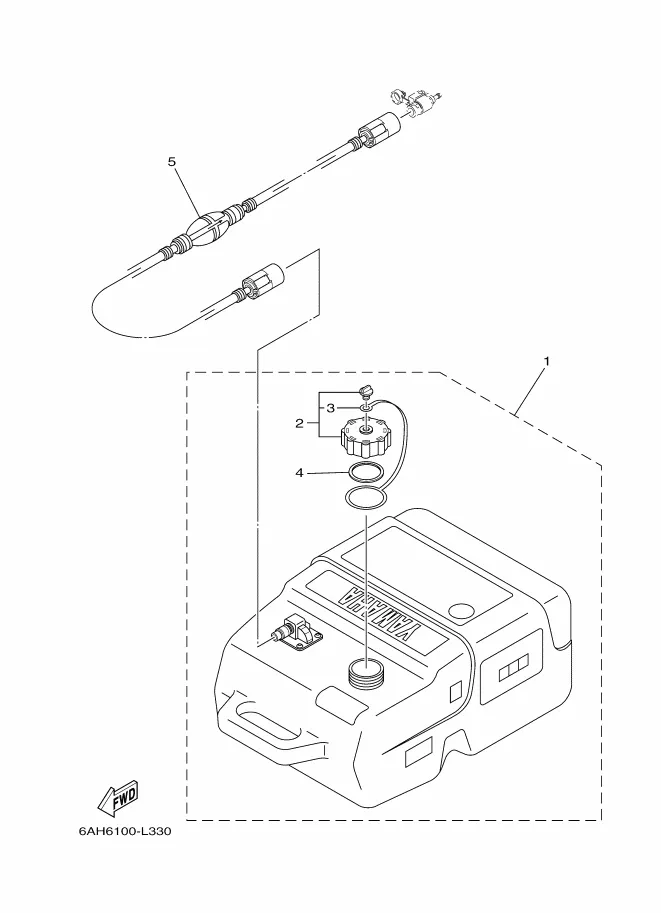 5

1

3

2

4

YAMAHA

FWD

6AH6100-L330