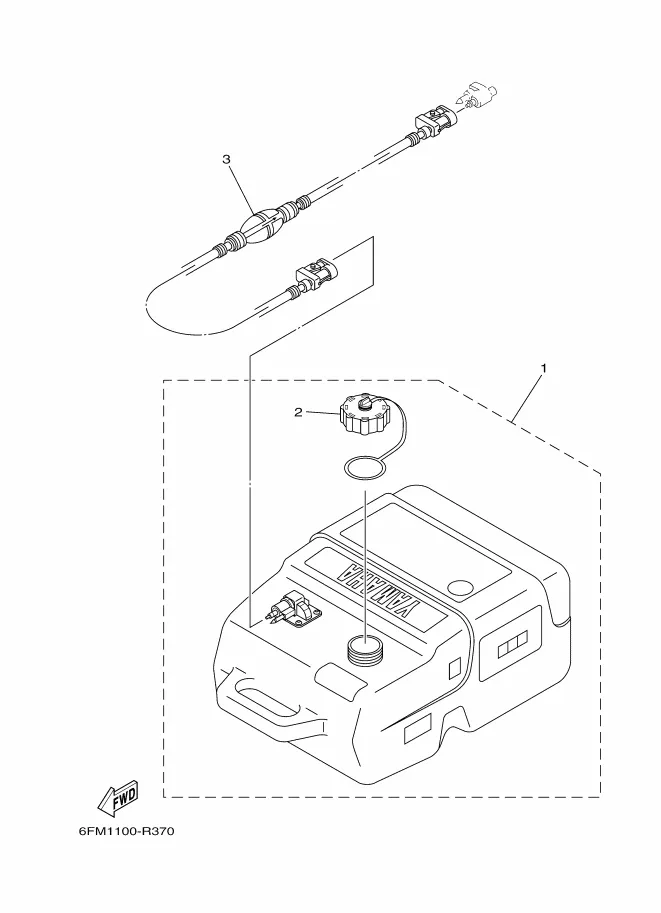 3

1

2

YAMAHA

FWD

6FM1100-R370