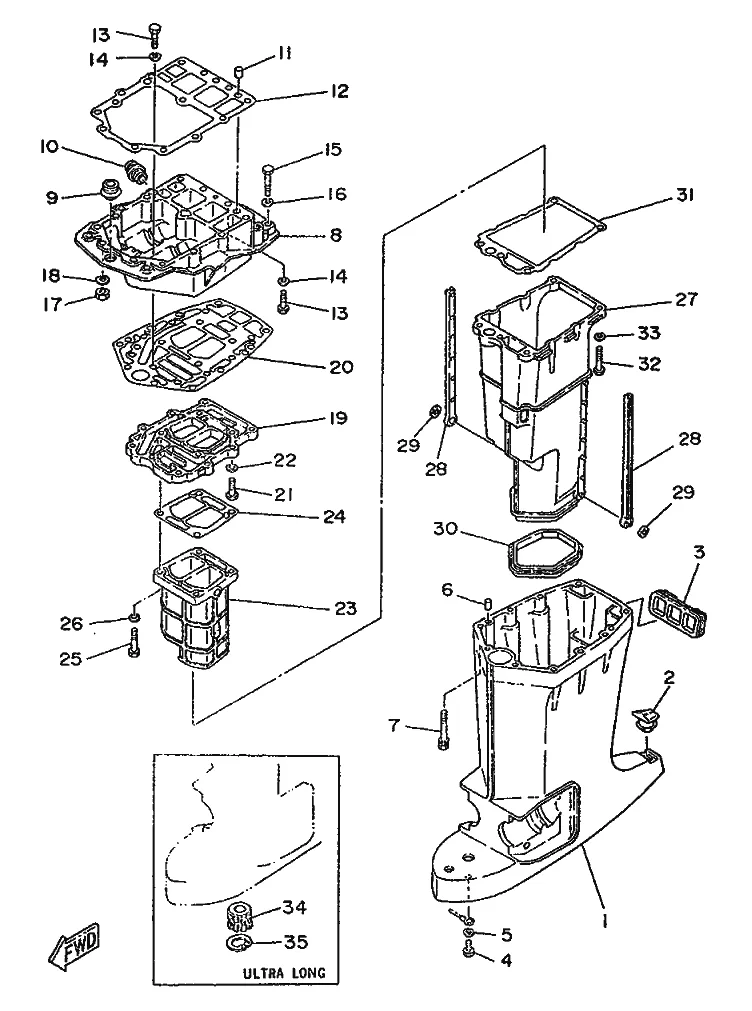 13
14
11
12
10
15
9
16
8
18
14
17
13
20
19
22
21
24
23
26
25
31
27
33
32
29
28
28
29
30
3
6
2
7
1
5
4
34
35
ULTRA LONG
FWD