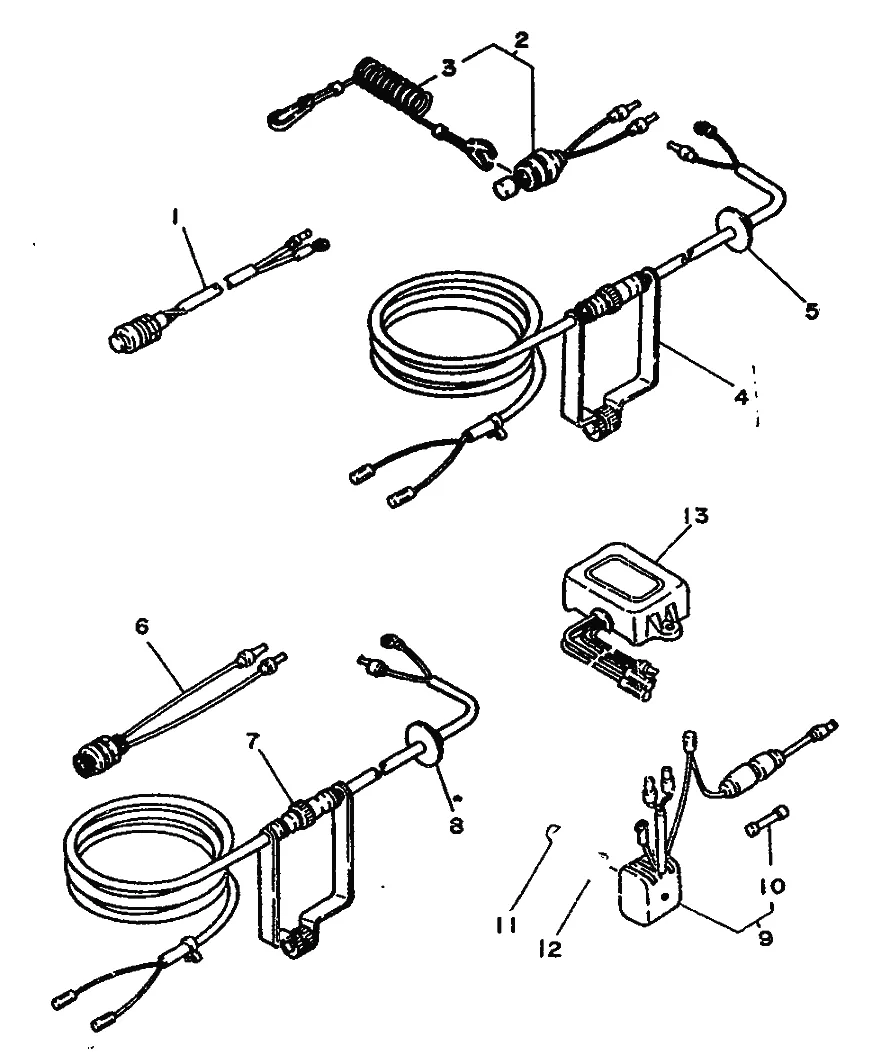 3
2
1
5
4
13
6
7
8
10
11
12
9