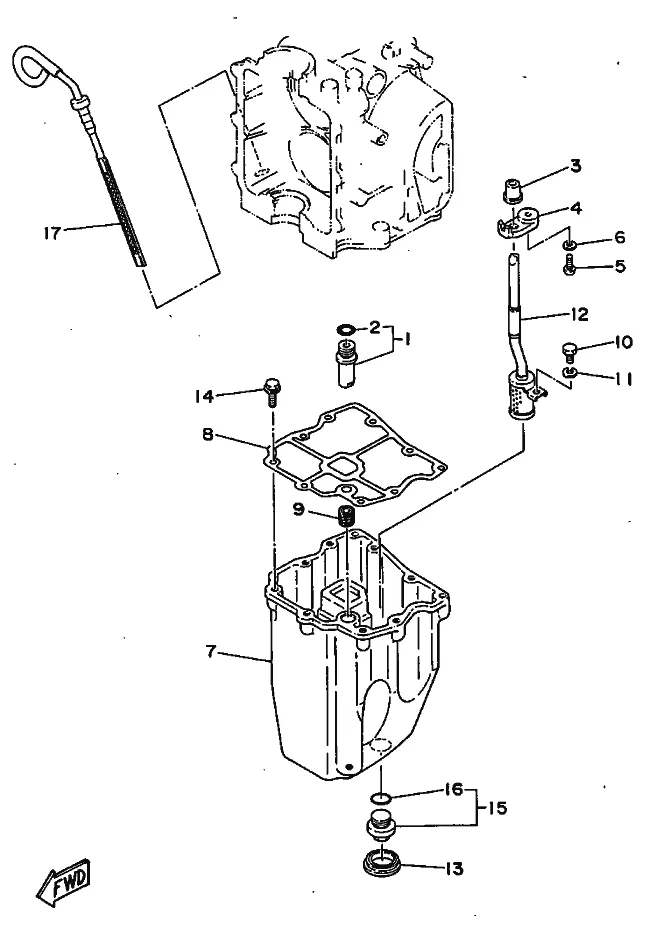 17
3
4
6
5
12
2
1
10
11
14
8
9
7
16
15
13
FWD